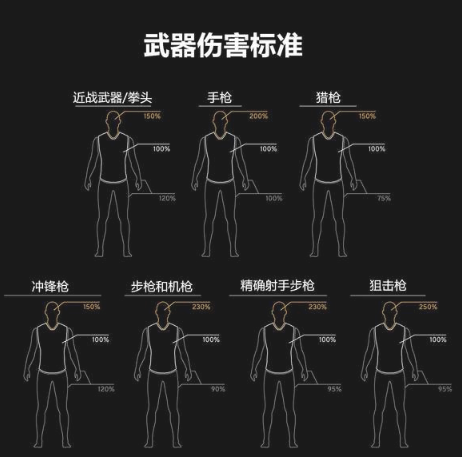 武器伤害标准

近战武器/拳头
150%
100%
120%

手枪
200%
100%
100%

猎枪
150%
100%
75%

冲锋枪
150%
100%
120%

步枪和机枪
230%
100%
90%

精确射手步枪
230%
100%
95%

狙击枪
250%
100%
95%