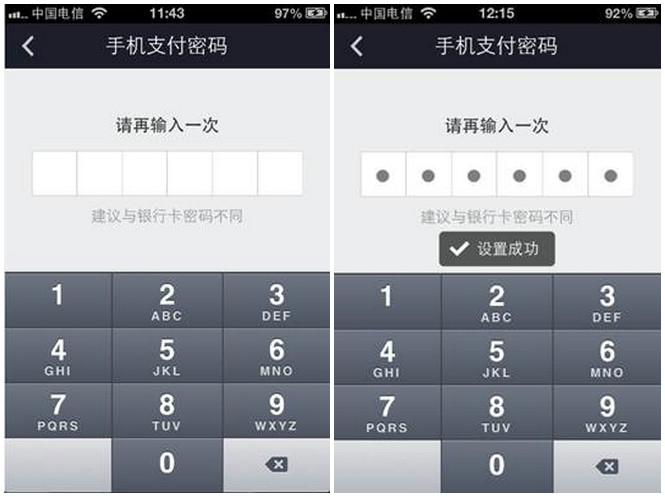 中国电信 11:43 97%

手机支付密码

请再输入一次

建议与银行卡密码不同

1
2 ABC
3 DEF
4 GHI
5 JKL
6 MNO
7 PQRS
8 TUV
9 WXYZ
0

中国电信 12:15 92%

手机支付密码

请再输入一次

建议与银行卡密码不同

设置成功

1
2 ABC
3 DEF
4 GHI
5 JKL
6 MNO
7 PQRS
8 TUV
9 WXYZ
0