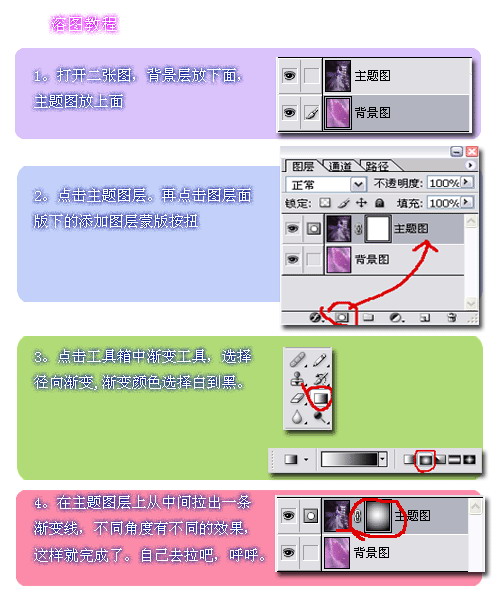 溶图教程

1。打开二张图，背景层放下面，主题图放上面

主题图
背景图

2。点击主题图层。再点击图层面版下的添加图层蒙版按扭

图层 通道 路径
正常
不透明度: 100%
锁定:
填充: 100%
主题图
背景图

3。点击工具箱中渐变工具，选择径向渐变，渐变颜色选择白到黑。

4。在主题图层上从中间拉出一条渐变线，不同角度有不同的效果，这样就完成了。自己去拉吧，呼呼。

主题图
背景图